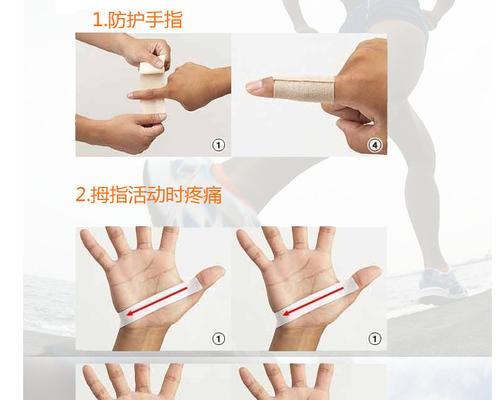 1.防护手指

①

④

2.拇指活动时疼痛

①

①